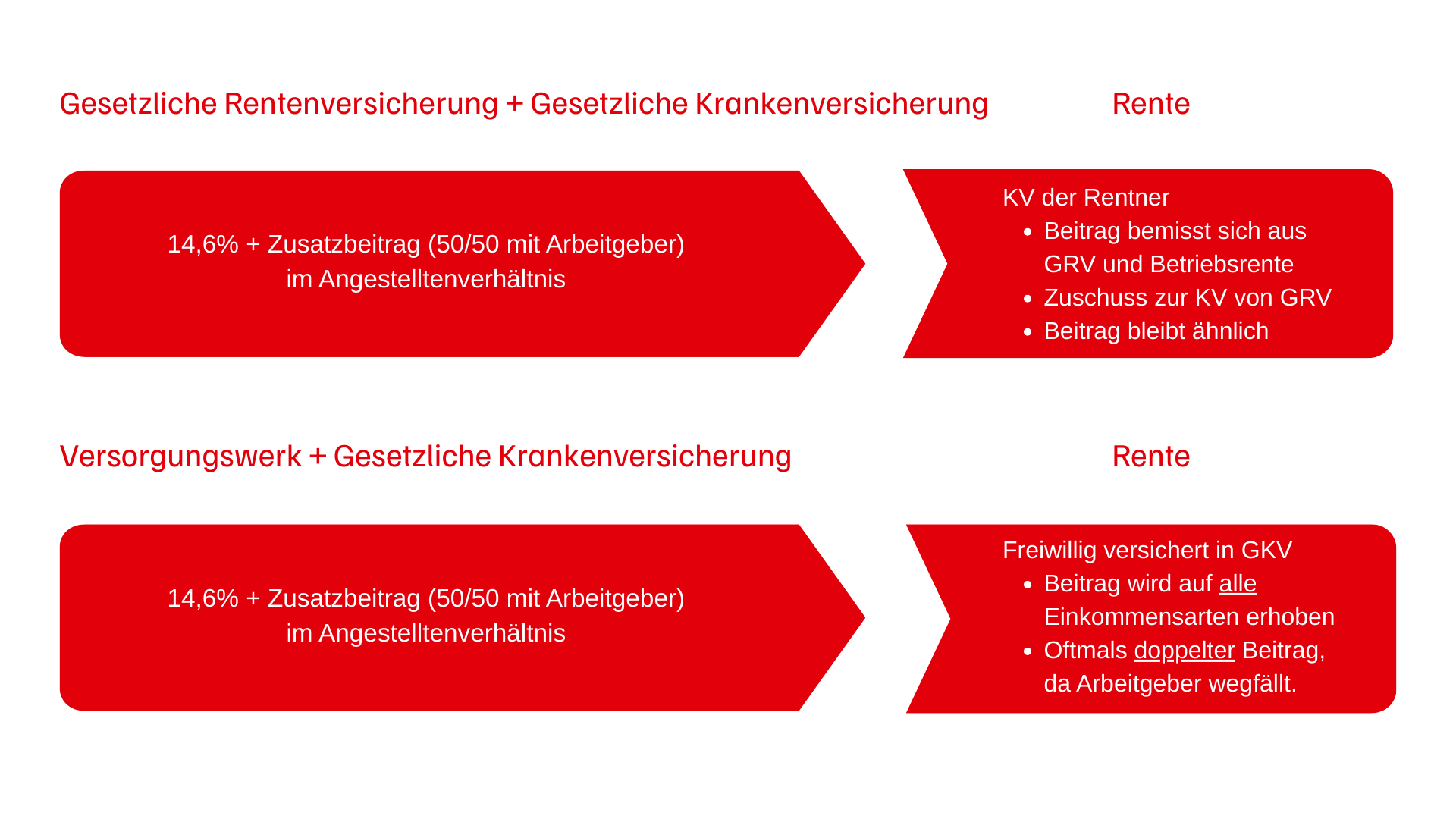 Gesetzliche Rentenversicherung + Gesetzliche Krankenversicherung

Rente

14,6% + Zusatzbeitrag (50/50 mit Arbeitgeber) im Angestelltenverhältnis

KV der Rentner
- Beitrag bemisst sich aus GRV und Betriebsrente
- Zuschuss zur KV von GRV
- Beitrag bleibt ähnlich

Versorgungswerk + Gesetzliche Krankenversicherung

Rente

14,6% + Zusatzbeitrag (50/50 mit Arbeitgeber) im Angestelltenverhältnis

Freiwillig versichert in GKV
- Beitrag wird auf alle Einkommensarten erhoben
- Oftmals doppelter Beitrag, da Arbeitgeber wegfällt.